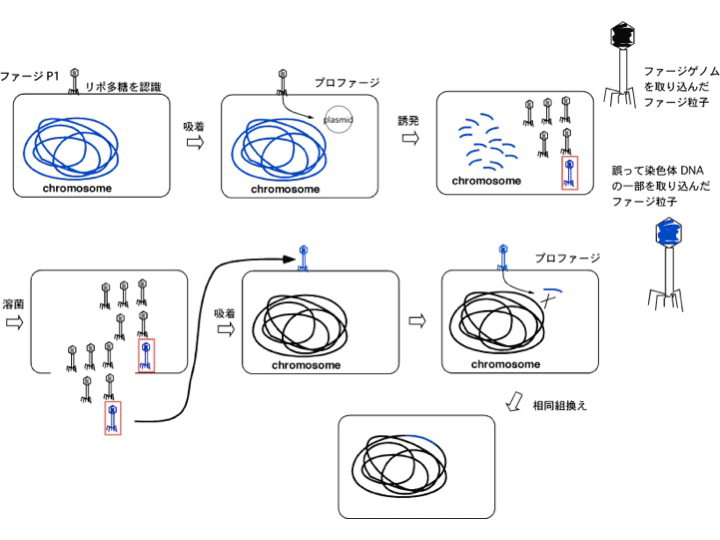 ファージ P1
リポ多糖を認識

chromosome

吸着

プロファージ

plasmid

chromosome

誘発

chromosome

ファージゲノムを取り込んだファージ粒子

誤って染色体 DNA の一部を取り込んだファージ粒子

溶菌

吸着

chromosome

プロファージ

chromosome

相同組換え